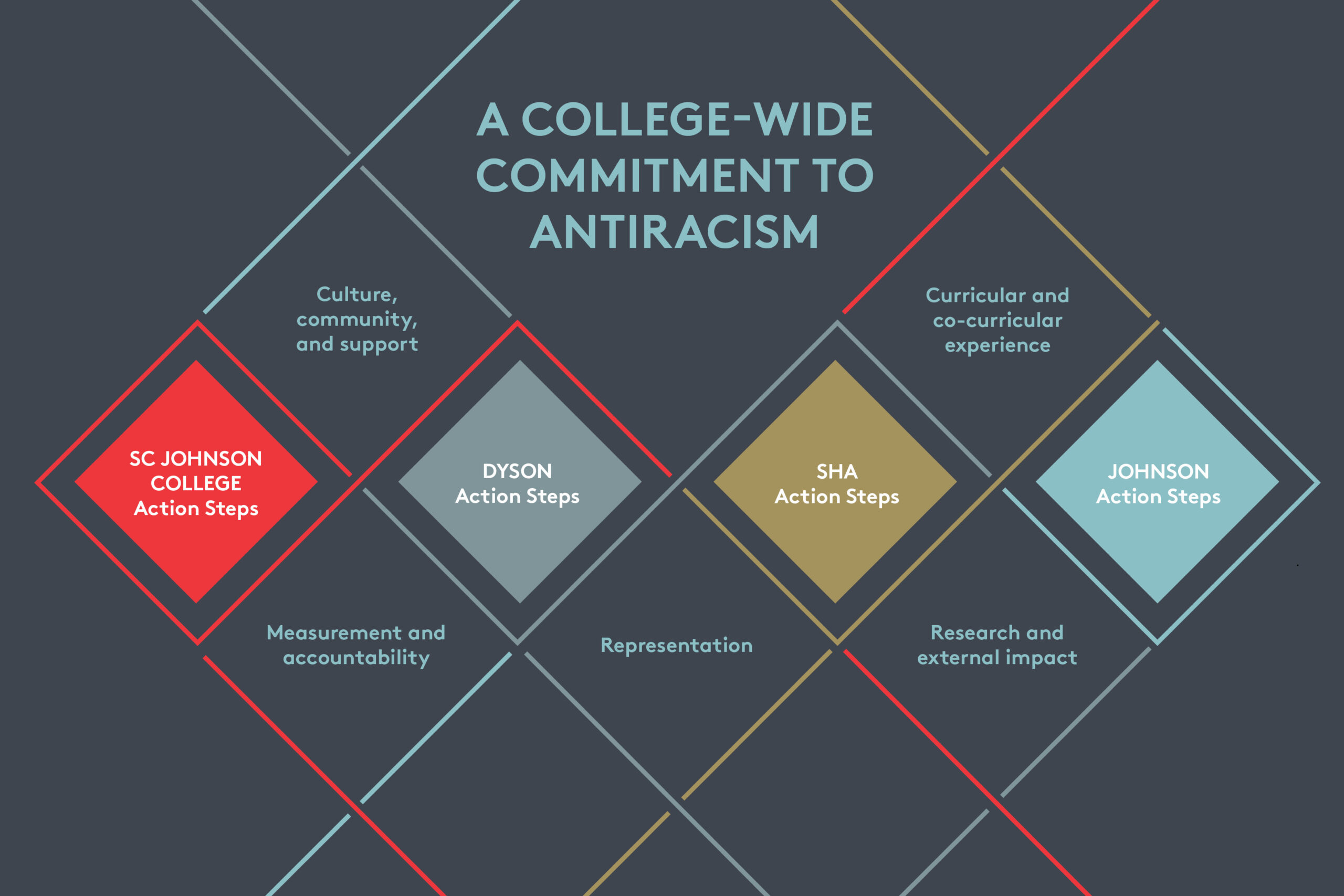 A COLLEGE-WIDE COMMITMENT TO ANTIRACISM

Culture, community, and support

Curricular and co-curricular experience

SC JOHNSON COLLEGE Action Steps

DYSON Action Steps

SHA Action Steps

JOHNSON Action Steps

Measurement and accountability

Representation

Research and external impact